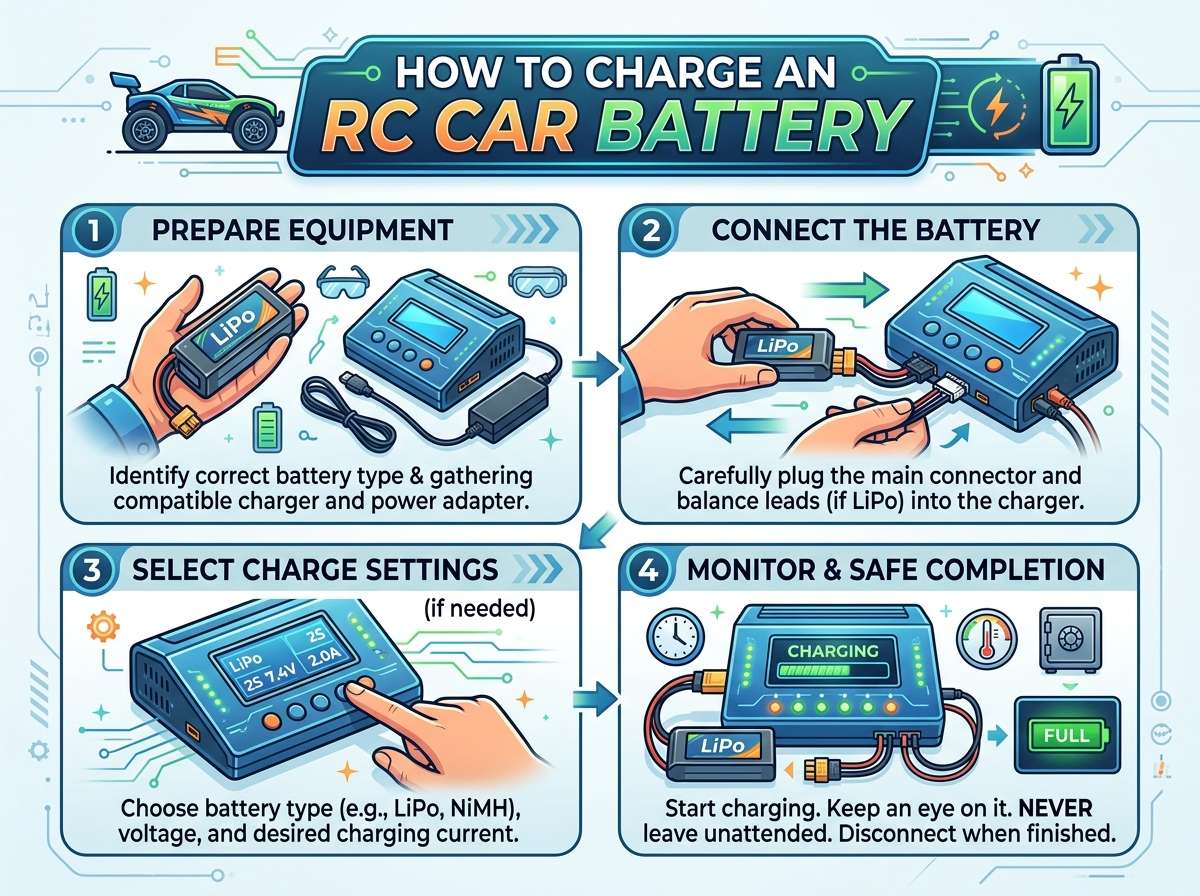 HOW TO CHARGE AN
RC CAR BATTERY

1 PREPARE EQUIPMENT

LiPo

Identify correct battery type & gathering compatible charger and power adapter.

2 CONNECT THE BATTERY

LiPo

Carefully plug the main connector and balance leads (if LiPo) into the charger.

3 SELECT CHARGE SETTINGS

(if needed)

LiPo 2S
2S 7.4V 2.0A

Choose battery type (e.g., LiPo, NiMH), voltage, and desired charging current.

4 MONITOR & SAFE COMPLETION

CHARGING

LiPo

FULL

Start charging. Keep an eye on it. NEVER leave unattended. Disconnect when finished.