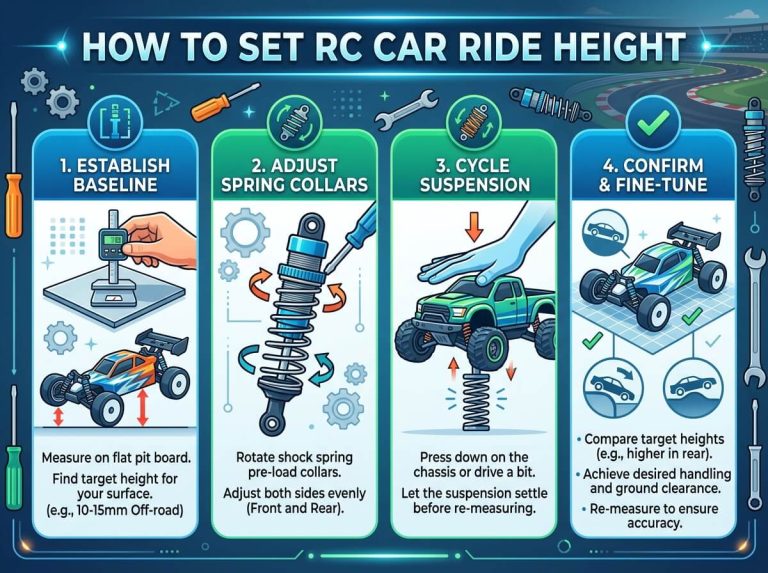 HOW TO SET RC CAR RIDE HEIGHT

1. ESTABLISH BASELINE

Measure on flat pit board.

Find target height for your surface. (e.g., 10-15mm Off-road)

2. ADJUST SPRING COLLARS

Rotate shock spring pre-load collars.

Adjust both sides evenly (Front and Rear).

3. CYCLE SUSPENSION

Press down on the chassis or drive a bit.

Let the suspension settle before re-measuring.

4. CONFIRM & FINE-TUNE

• Compare target heights (e.g., higher in rear).

• Achieve desired handling and ground clearance.

• Re-measure to ensure accuracy.